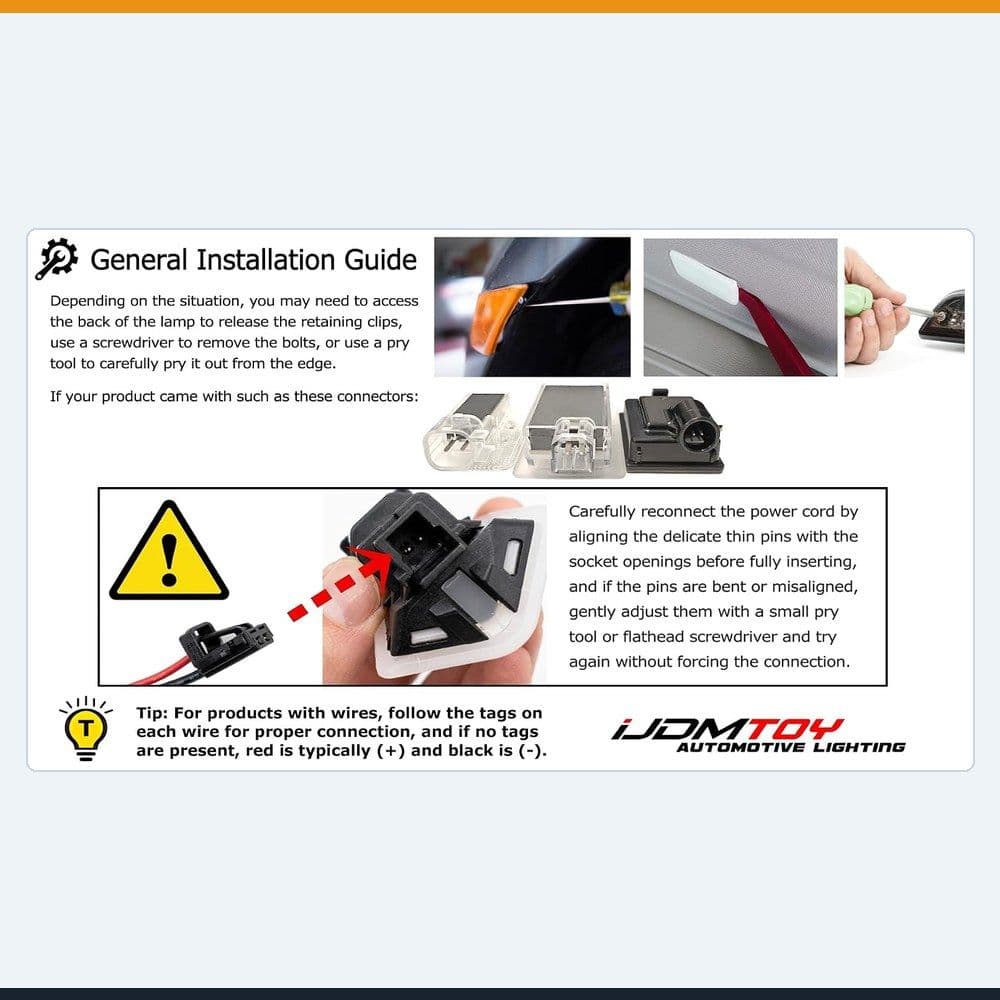 General Installation Guide

Depending on the situation, you may need to access the back of the lamp to release the retaining clips, use a screwdriver to remove the bolts, or use a pry tool to carefully pry it out from the edge.

If your product came with such as these connectors:

Carefully reconnect the power cord by aligning the delicate thin pins with the socket openings before fully inserting, and if the pins are bent or misaligned, gently adjust them with a small pry tool or flathead screwdriver and try again without forcing the connection.

T

Tip: For products with wires, follow the tags on each wire for proper connection, and if no tags are present, red is typically (+) and black is (-).

iJDMTOY
AUTOMOTIVE LIGHTING